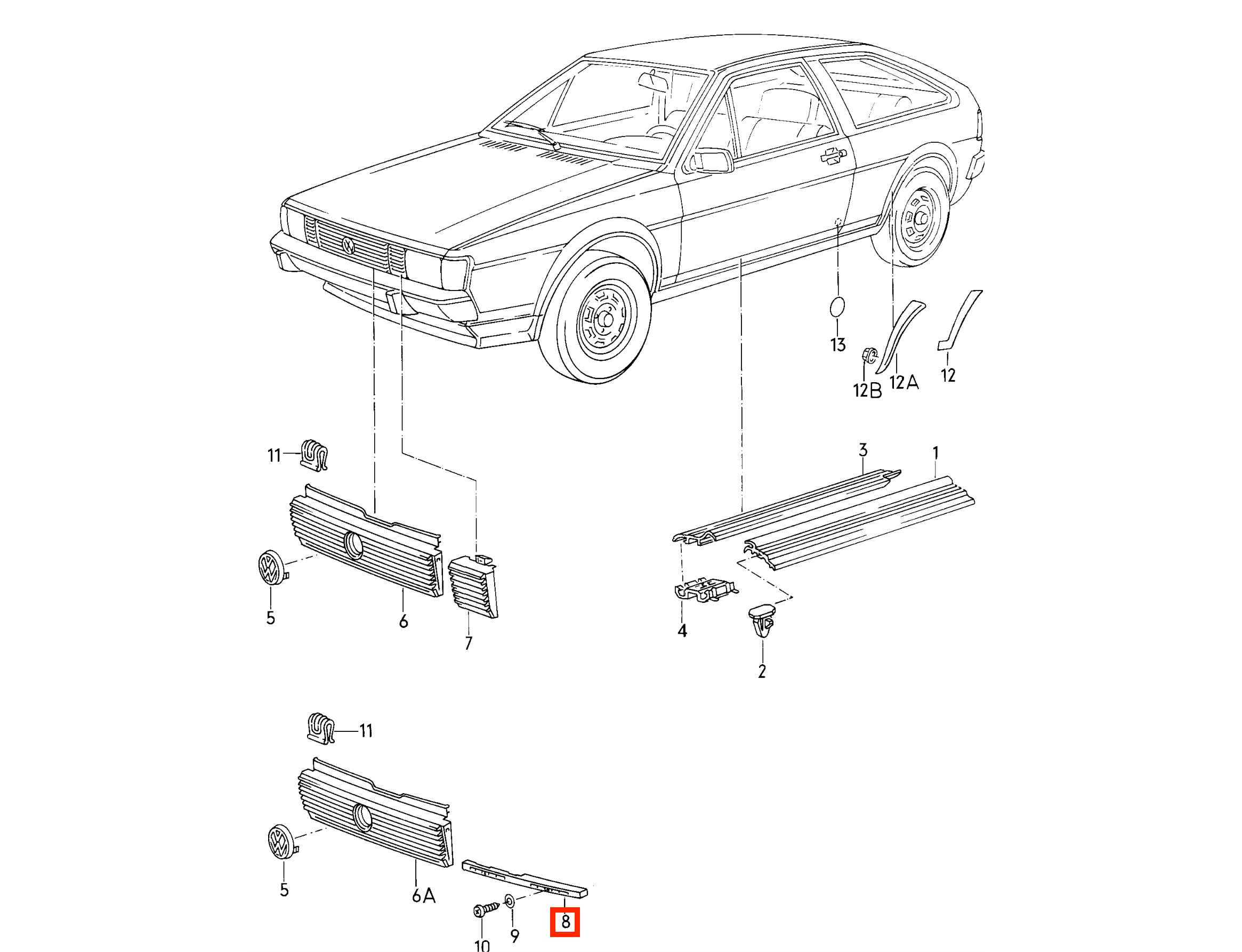 13
12B
12A
12
11
3
1
5
6
7
4
2
11
5
6A
10
9
8