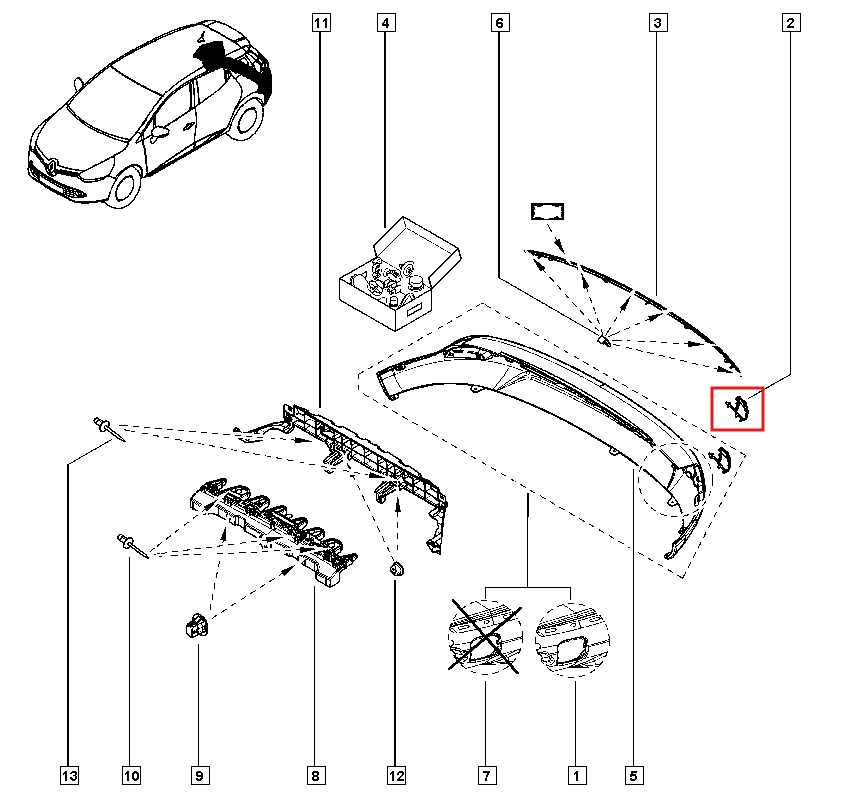 11
4
6
3
2
13
10
9
8
12
7
1
5